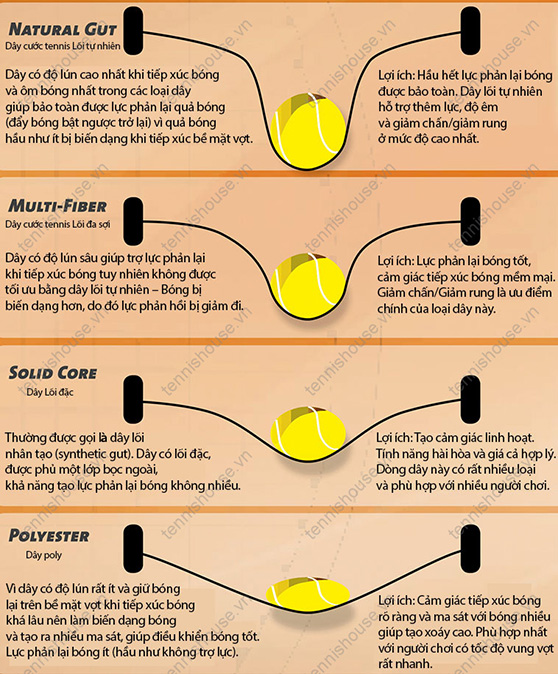 NATURAL GUT
Dây cước tennis Lõi tự nhiên

Dây có độ lún cao nhất khi tiếp xúc bóng và ôm bóng nhất trong các loại dây giúp bảo toàn được lực phản lại quả bóng (đẩy bóng bật ngược trở lại) vì quả bóng hầu như ít bị biến dạng khi tiếp xúc bề mặt vợt.

Lợi ích: Hầu hết lực phản lại bóng được bảo toàn. Dây lõi tự nhiên hỗ trợ thêm lực, độ êm và giảm chấn/giảm rung ở mức độ cao nhất.

MULTI-FIBER
Dây cước tennis Lõi đa sợi

Dây có độ lún sâu giúp trợ lực phản lại khi tiếp xúc bóng tuy nhiên không được tối ưu bằng dây lõi tự nhiên – Bóng bị biến dạng hơn, do đó lực phản hồi bị giảm đi.

Lợi ích: Lực phản lại bóng tốt, cảm giác tiếp xúc bóng mềm mại. Giảm chấn/Giảm rung là ưu điểm chính của loại dây này.

SOLID CORE
Dây Lõi đặc

Thường được gọi là dây lõi nhân tạo (synthetic gut). Dây có lõi đặc, được phủ một lớp bọc ngoài, khả năng tạo lực phản lại bóng không nhiều.

Lợi ích: Tạo cảm giác linh hoạt. Tính năng hài hòa và giá cả hợp lý. Dòng dây này có rất nhiều loại và phù hợp với nhiều người chơi.

POLYESTER
Dây poly

Vì dây có độ lún rất ít và giữ bóng lại trên bề mặt vợt khi tiếp xúc bóng khá lâu nên làm biến dạng bóng và tạo ra nhiều ma sát, giúp điều khiển bóng tốt. Lực phản lại bóng ít (hầu như không trợ lực).

Lợi ích: Cảm giác tiếp xúc bóng rõ ràng và ma sát với bóng nhiều giúp tạo xoáy cao. Phù hợp nhất với người chơi có tốc độ vung vợt rất nhanh.

tennishouse.vn